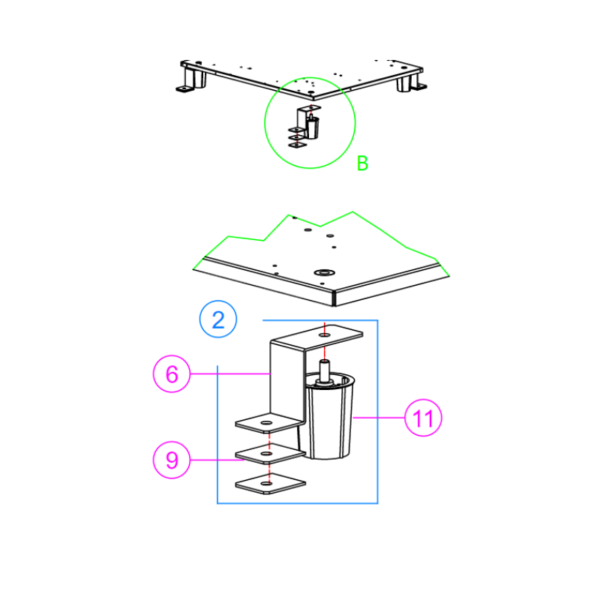 B

2

6

11

9